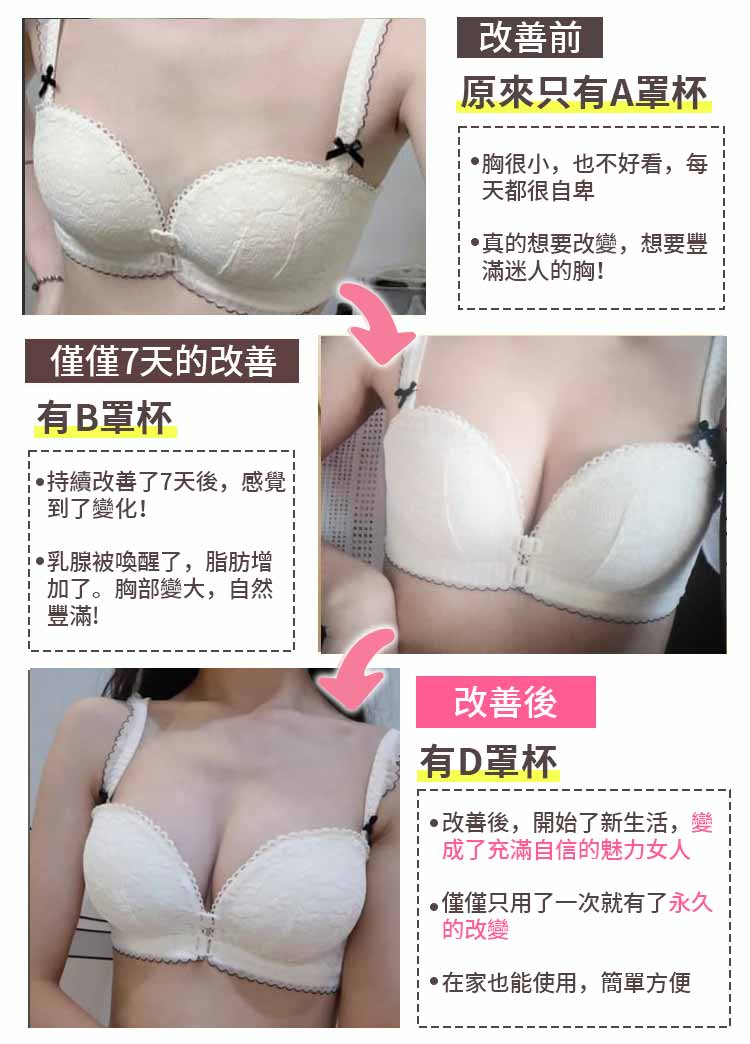 改善前

原來只有A罩杯

•胸很小，也不好看，每天都很自卑

•真的想要改變，想要豐滿迷人的胸！

僅僅7天的改善

有B罩杯

•持續改善了7天後，感覺到了變化！

•乳腺被喚醒了，脂肪增加了。胸部變大，自然豐滿！

改善後

有D罩杯

•改善後，開始了新生活，變成了充滿自信的魅力女人

•僅僅只用了一次就有了永久的改變

•在家也能使用，簡單方便